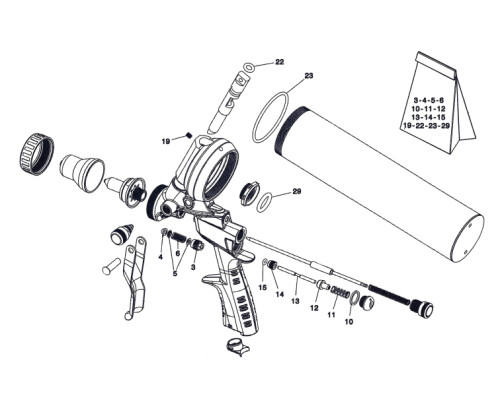 22
23
3-4-5-6
10-11-12
13-14-15
19-22-23-29
19
29
4
6
5
3
15
14
13
12
11
10